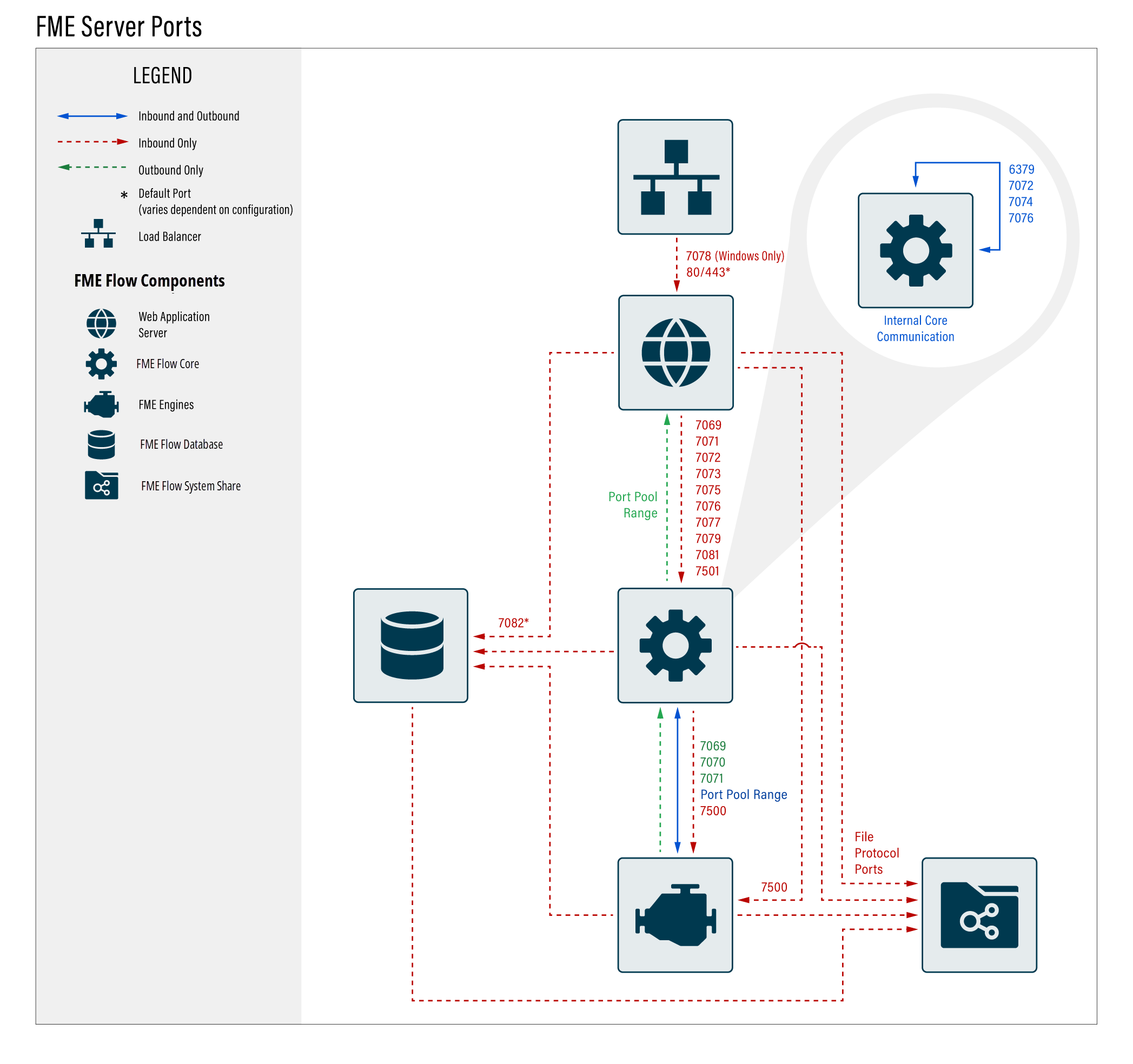 FME Server Ports

LEGEND

Inbound and Outbound
Inbound Only
Outbound Only
* Default Port
(varies dependent on configuration)
Load Balancer

FME Flow Components

Web Application Server
FME Flow Core
FME Engines
FME Flow Database
FME Flow System Share

7078 (Windows Only)
80/443*

6379
7072
7074
7076

Internal Core Communication

Port Pool Range

7069
7071
7072
7073
7075
7076
7077
7079
7081
7501

7082*

7069
7070
7071
Port Pool Range
7500

File Protocol Ports

7500